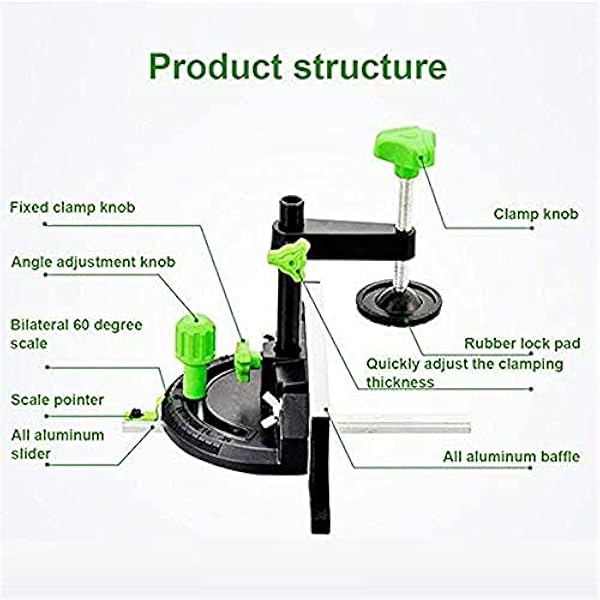 Product structure

Fixed clamp knob

Angle adjustment knob

Bilateral 60 degree scale

Scale pointer

All aluminum slider

Clamp knob

Rubber lock pad

Quickly adjust the clamping thickness

All aluminum baffle